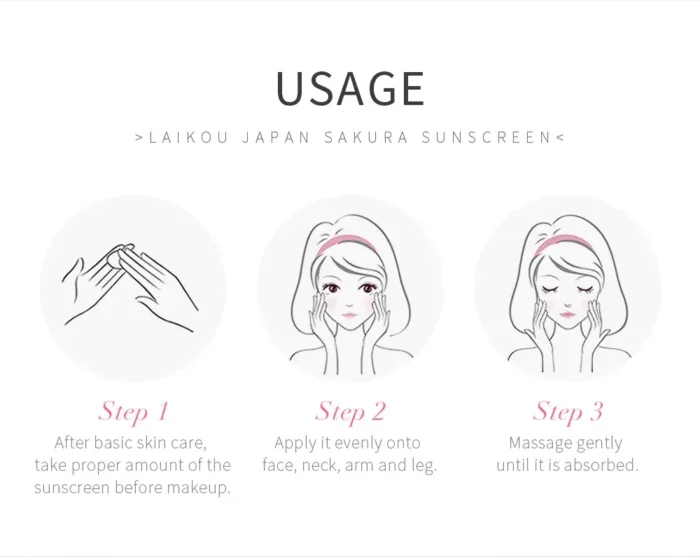 USAGE

>LAIKOU JAPAN SAKURA SUNSCREEN<

Step 1
After basic skin care, take proper amount of the sunscreen before makeup.

Step 2
Apply it evenly onto face, neck, arm and leg.

Step 3
Massage gently until it is absorbed.